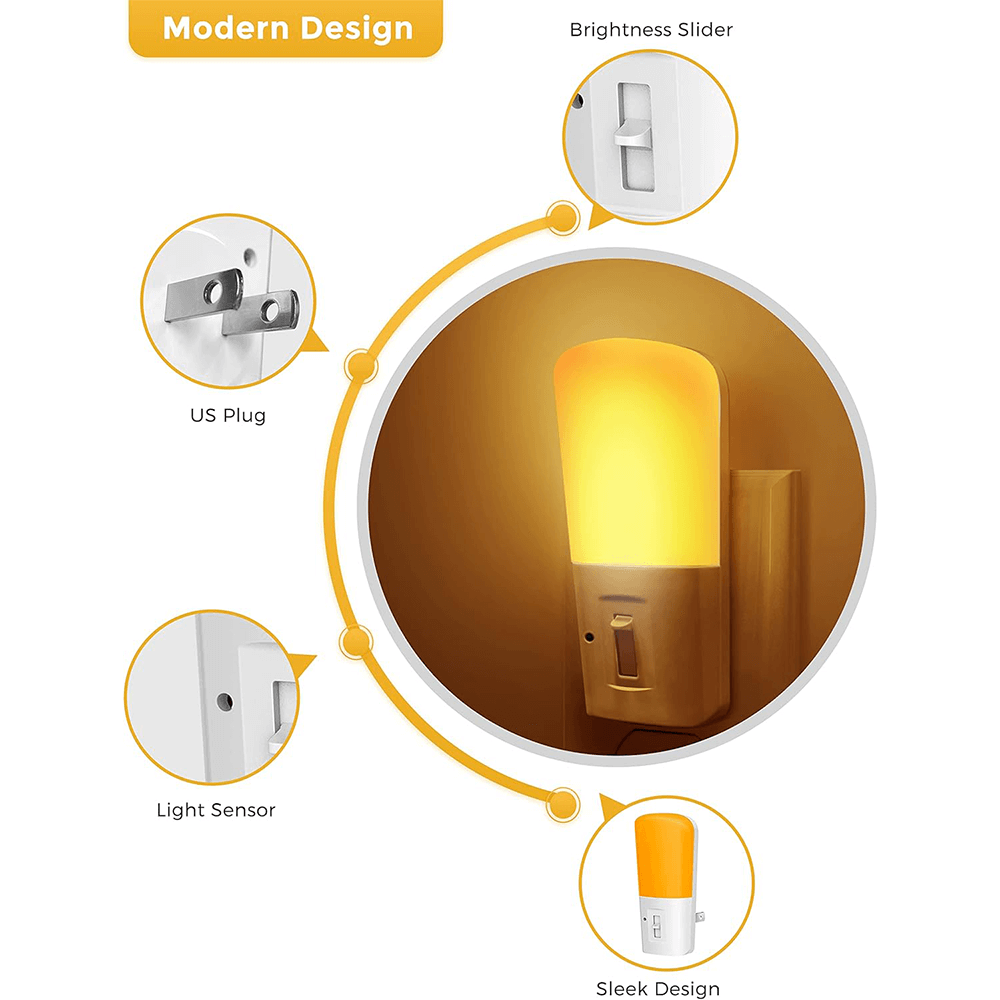 Modern Design

Brightness Slider

US Plug

Light Sensor

Sleek Design