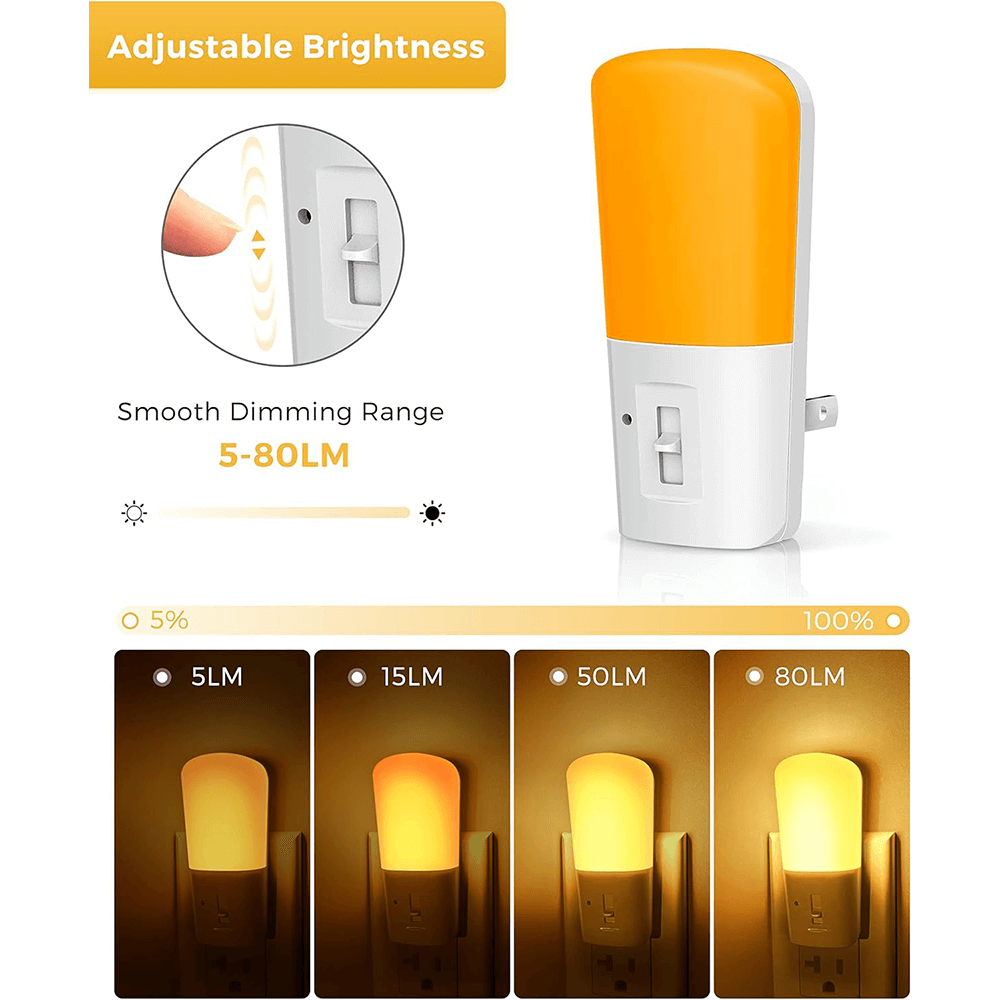 Adjustable Brightness

Smooth Dimming Range
5-80LM

5%
100%

5LM
15LM
50LM
80LM