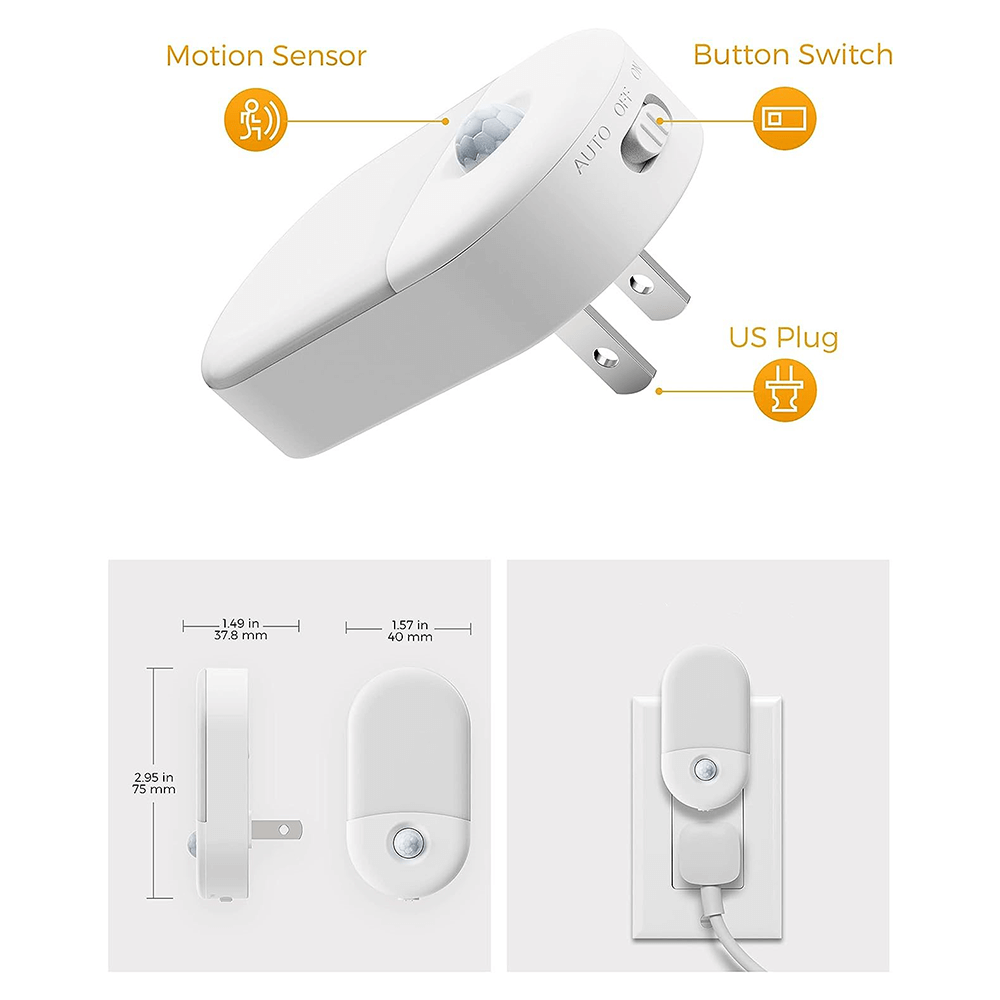 Motion Sensor

Button Switch

AUTO OFF ON

US Plug

1.49 in
37.8 mm

1.57 in
40 mm

2.95 in
75 mm