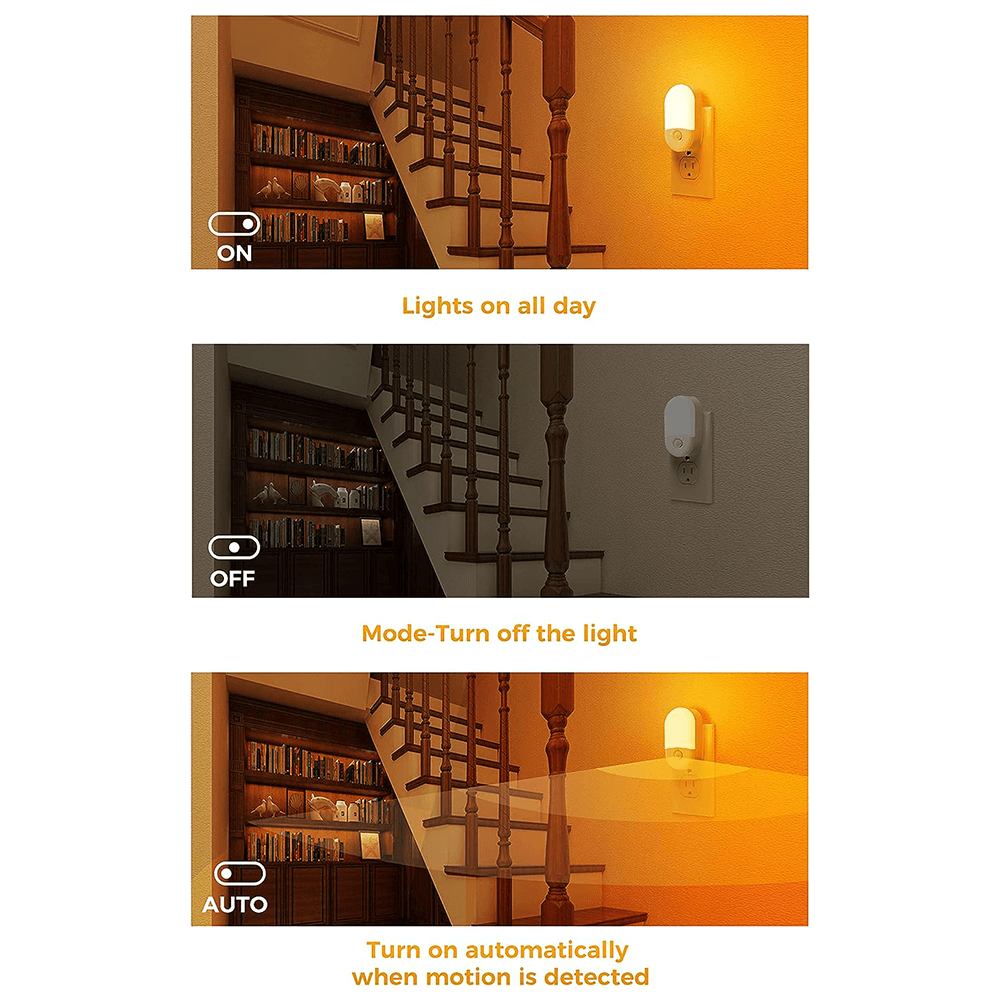 ON

Lights on all day

OFF

Mode-Turn off the light

AUTO

Turn on automatically when motion is detected