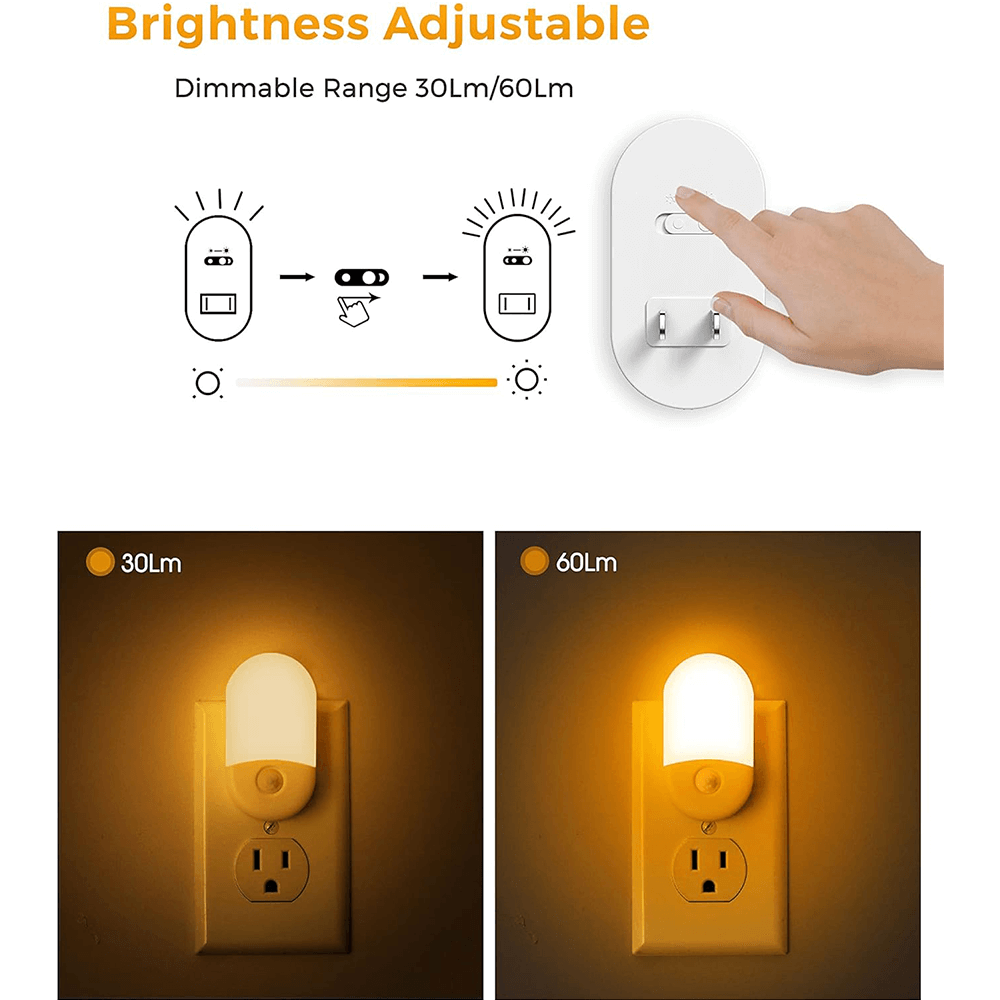 Brightness Adjustable

Dimmable Range 30Lm/60Lm

30Lm

60Lm